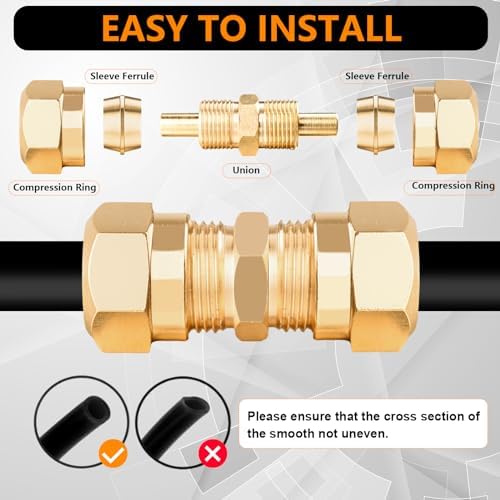 EASY TO INSTALL

Sleeve Ferrule

Sleeve Ferrule

Union

Compression Ring

Compression Ring

Please ensure that the cross section of the smooth not uneven.