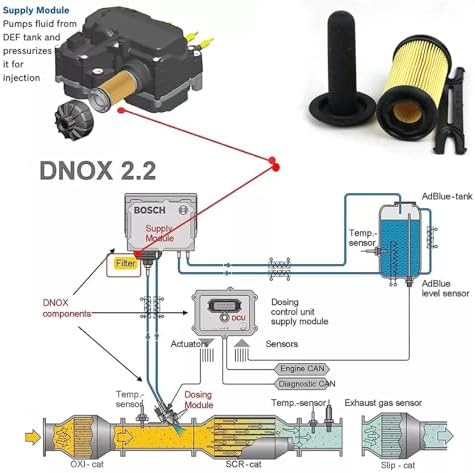 Supply Module
Pumps fluid from DEF tank and pressurizes it for injection

DNOX 2.2

BOSCH
Supply Module

Filter

AdBlue-tank

Temp.-sensor

AdBlue level sensor

DNOX components

DCU

Dosing control unit supply module

Actuators

Sensors

Engine CAN

Diagnostic CAN

Temp.-sensor

Dosing Module

Temp.-sensor

Exhaust gas sensor

OXI-cat

SCR-cat

Slip-cat