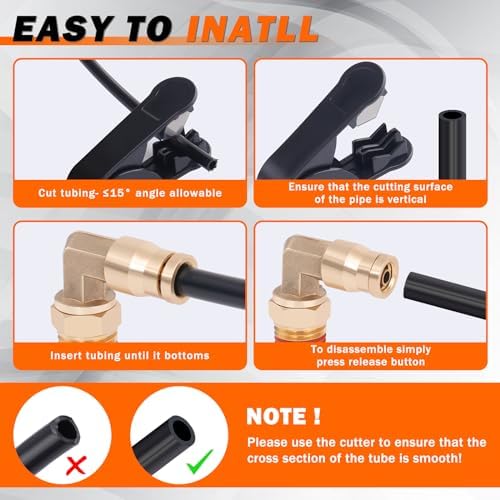 EASY TO INATLL

Cut tubing- ≤15° angle allowable

Ensure that the cutting surface of the pipe is vertical

Insert tubing until it bottoms

To disassemble simply press release button

NOTE !

Please use the cutter to ensure that the cross section of the tube is smooth!